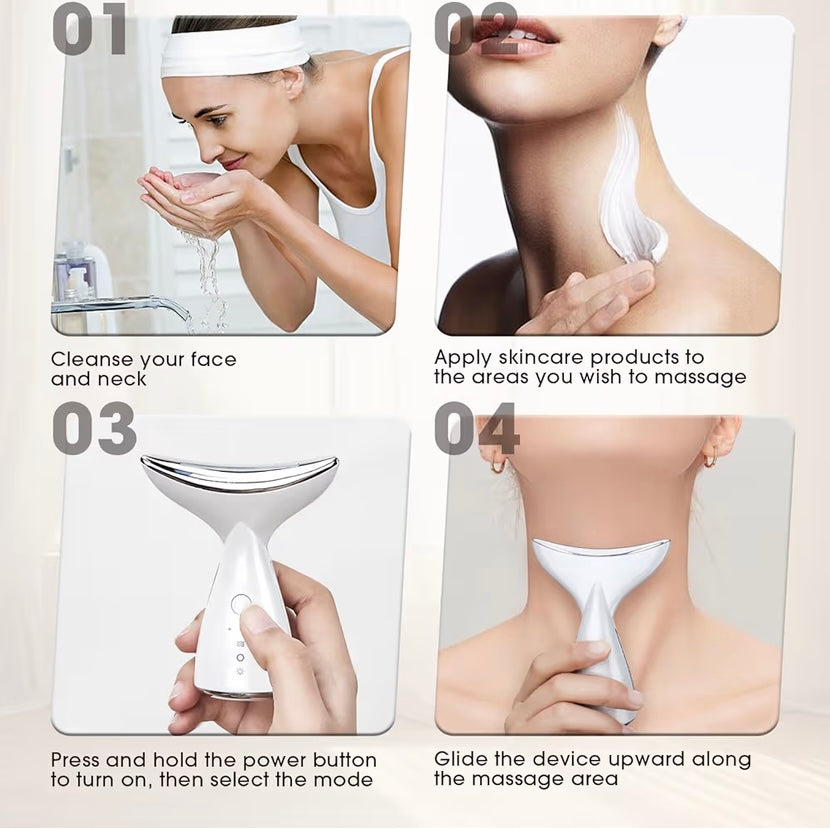 01

Cleanse your face and neck

02

Apply skincare products to the areas you wish to massage

03

Press and hold the power button to turn on, then select the mode

04

Glide the device upward along the massage area