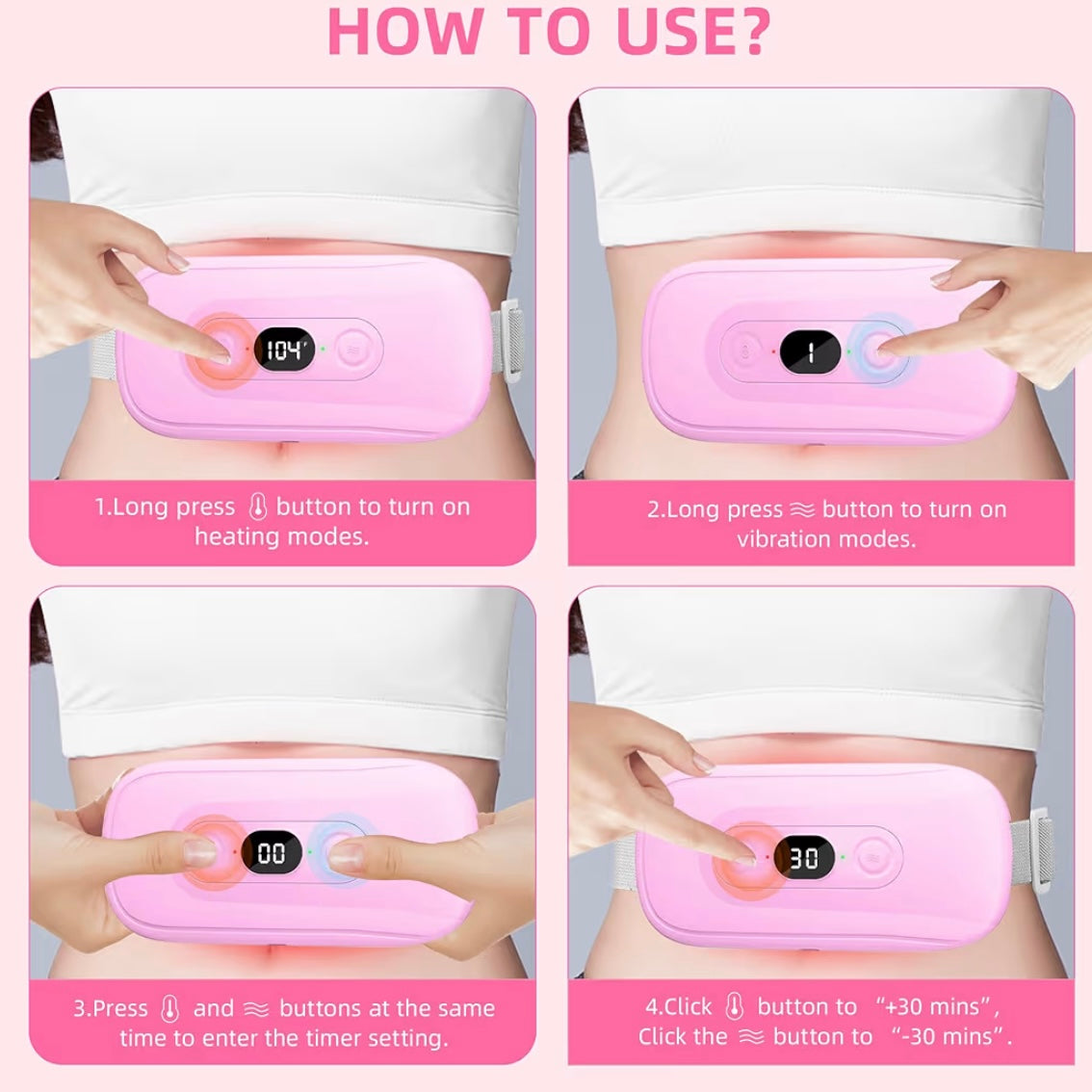 HOW TO USE?

104'

1.Long press button to turn on heating modes.

1

2.Long press ≋ button to turn on vibration modes.

00

3.Press and ≋ buttons at the same time to enter the timer setting.

30

4.Click button to "+30 mins", Click the ≋ button to "-30 mins".